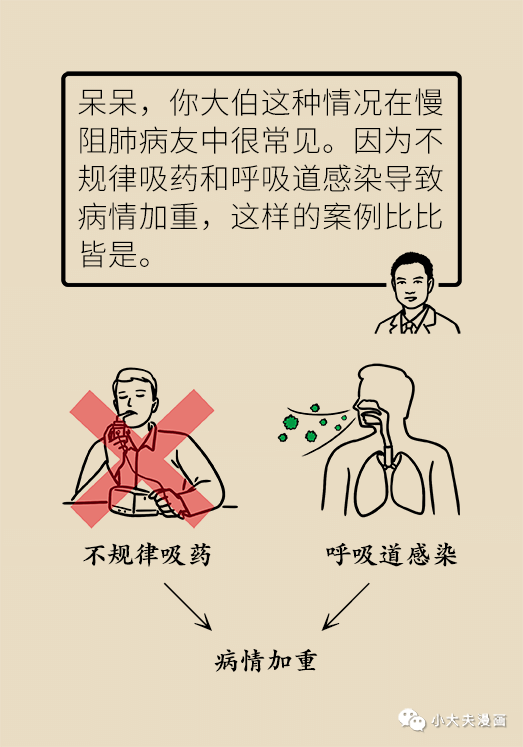 呆呆，你大伯这种情况在慢阻肺病友中很常见。因为不规律吸药和呼吸道感染导致病情加重，这样的案例比比皆是。

不规律吸药

呼吸道感染

病情加重

小大夫漫画