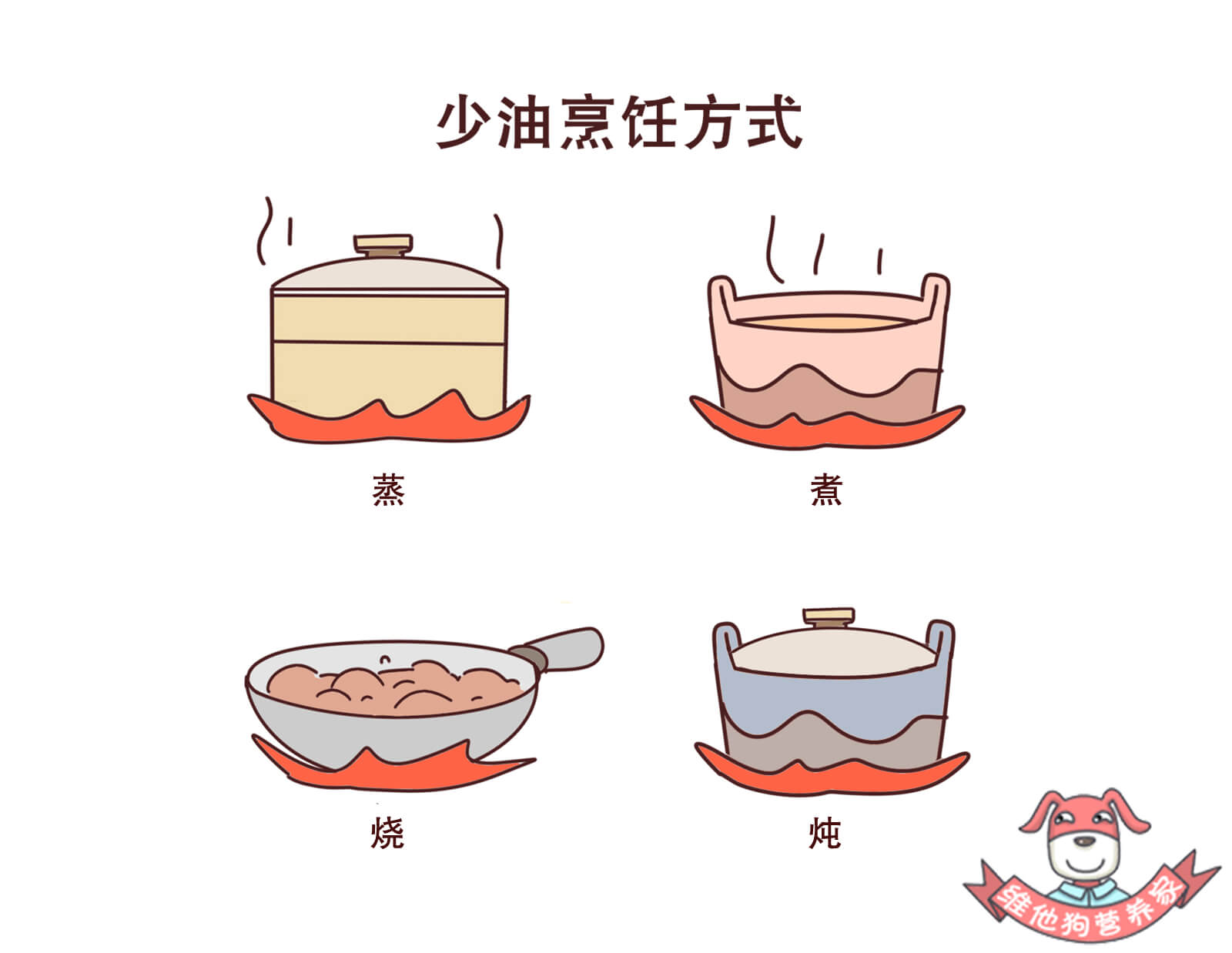 少油烹饪方式

蒸

煮

烧

炖

维他狗营养家