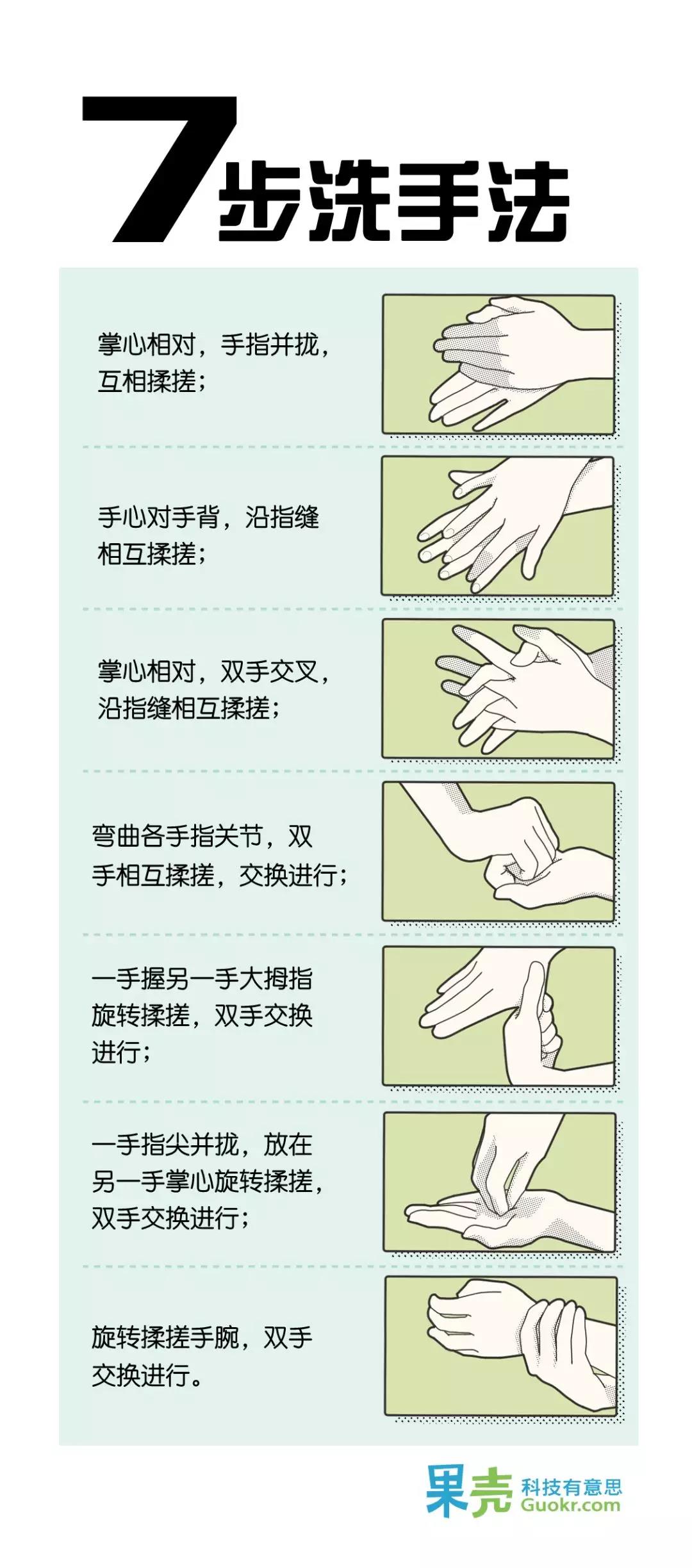 7步洗手法

掌心相对，手指并拢，互相揉搓；

手心对手背，沿指缝相互揉搓；

掌心相对，双手交叉，沿指缝相互揉搓；

弯曲各手指关节，双手相互揉搓，交换进行；

一手握另一手大拇指旋转揉搓，双手交换进行；

一手指尖并拢，放在另一手掌心旋转揉搓，双手交换进行；

旋转揉搓手腕，双手交换进行。

果壳 科技有意思 Guokr.com