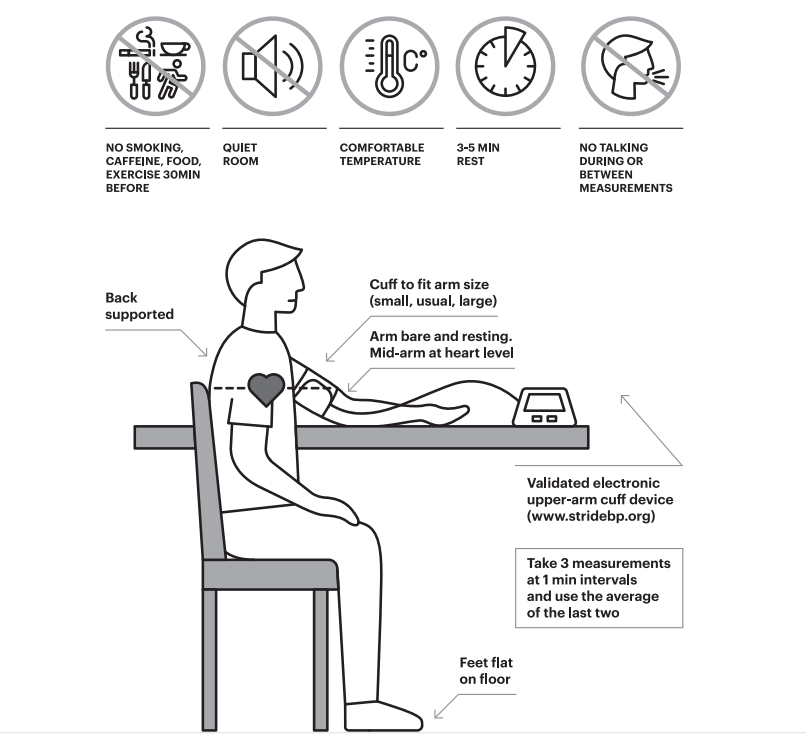 C°

NO SMOKING, CAFFEINE, FOOD, EXERCISE 30MIN BEFORE

QUIET ROOM

COMFORTABLE TEMPERATURE

3-5 MIN REST

NO TALKING DURING OR BETWEEN MEASUREMENTS

Back supported

Cuff to fit arm size (small, usual, large)

Arm bare and resting. Mid-arm at heart level

Validated electronic upper-arm cuff device (www.stridebp.org)

Take 3 measurements at 1 min intervals and use the average of the last two

Feet flat on floor