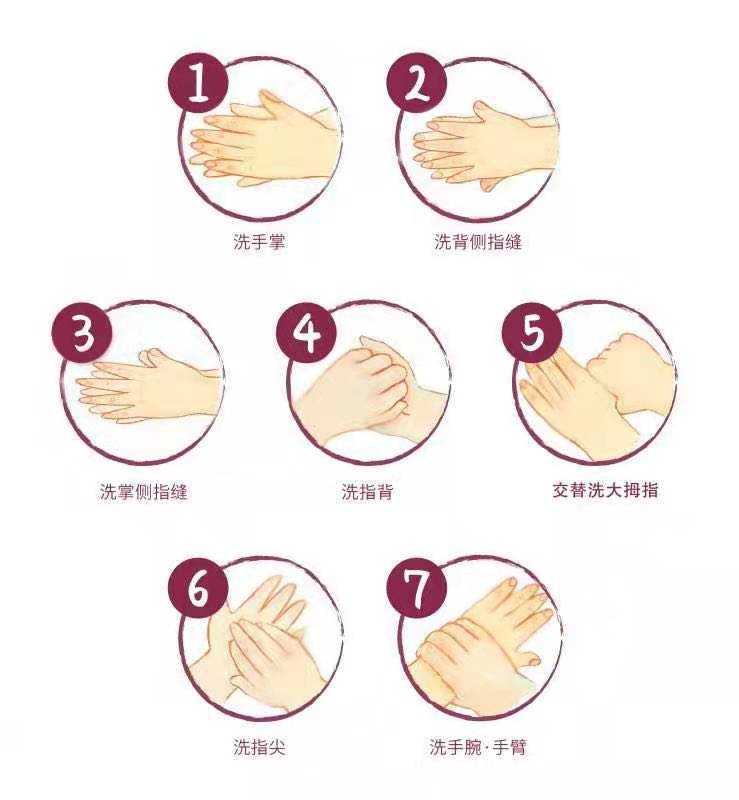 1
洗手掌

2
洗背侧指缝

3
洗掌侧指缝

4
洗指背

5
交替洗大拇指

6
洗指尖

7
洗手腕·手臂