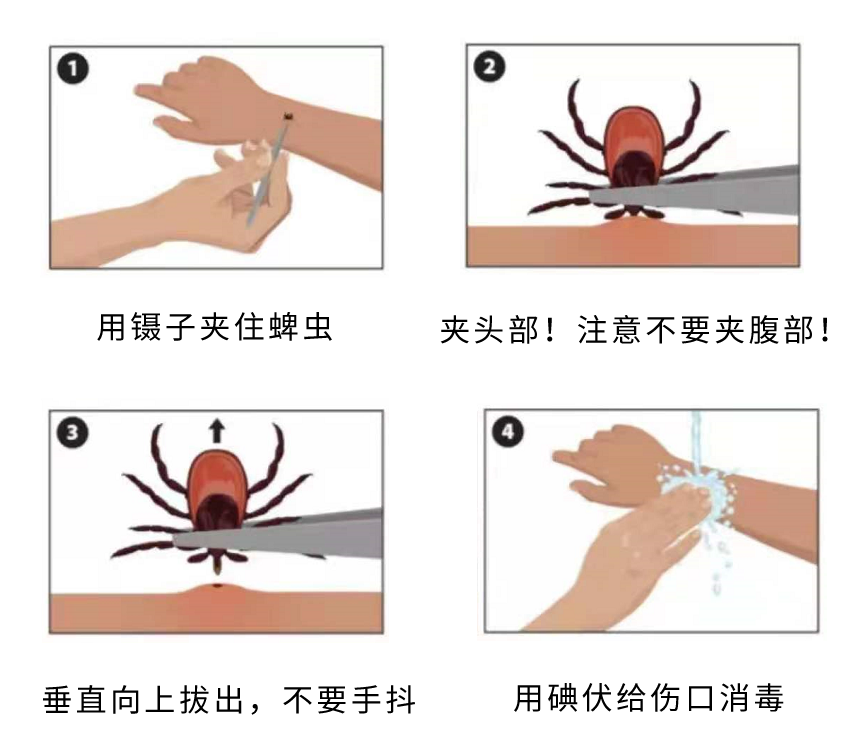 1

用镊子夹住蜱虫

2

夹头部！注意不要夹腹部！

3

垂直向上拔出，不要手抖

4

用碘伏给伤口消毒