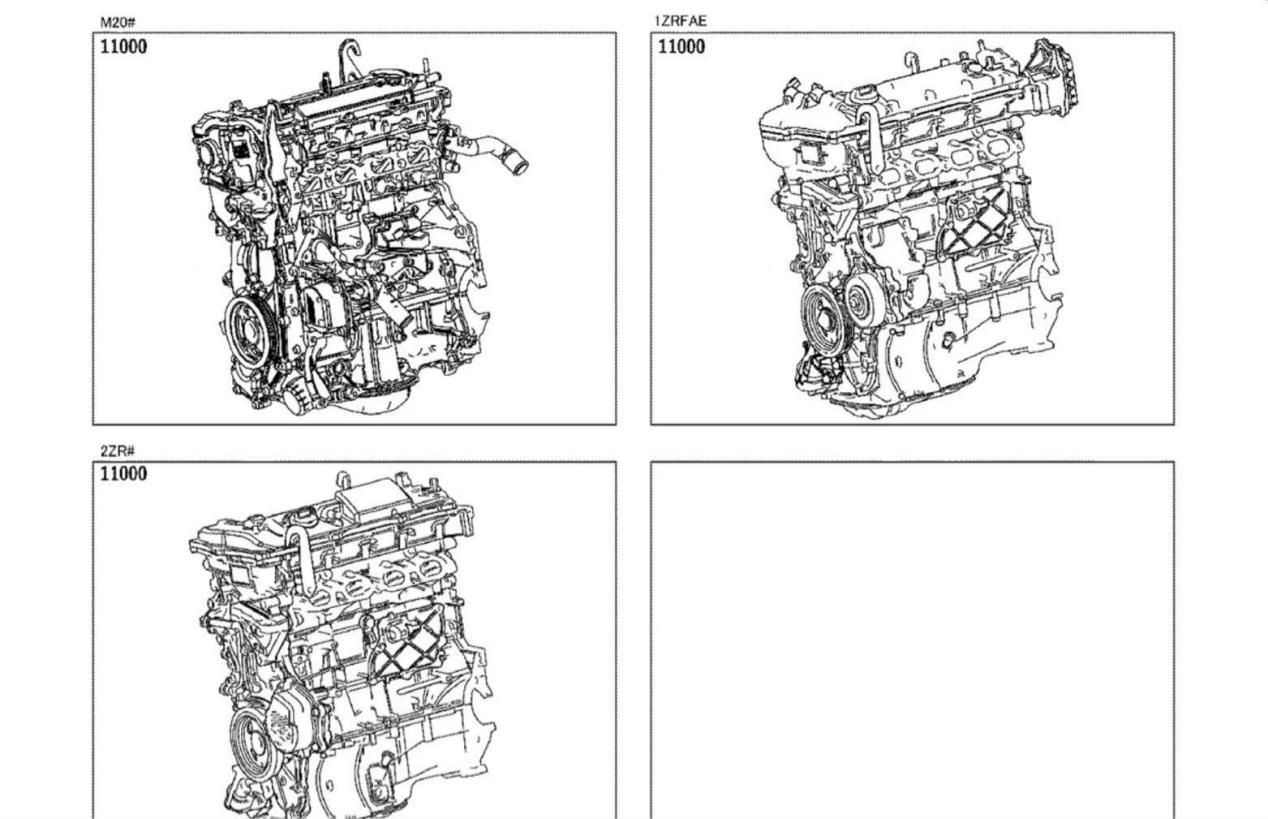 M20#

11000

1ZRFAE

11000

2ZR#

11000