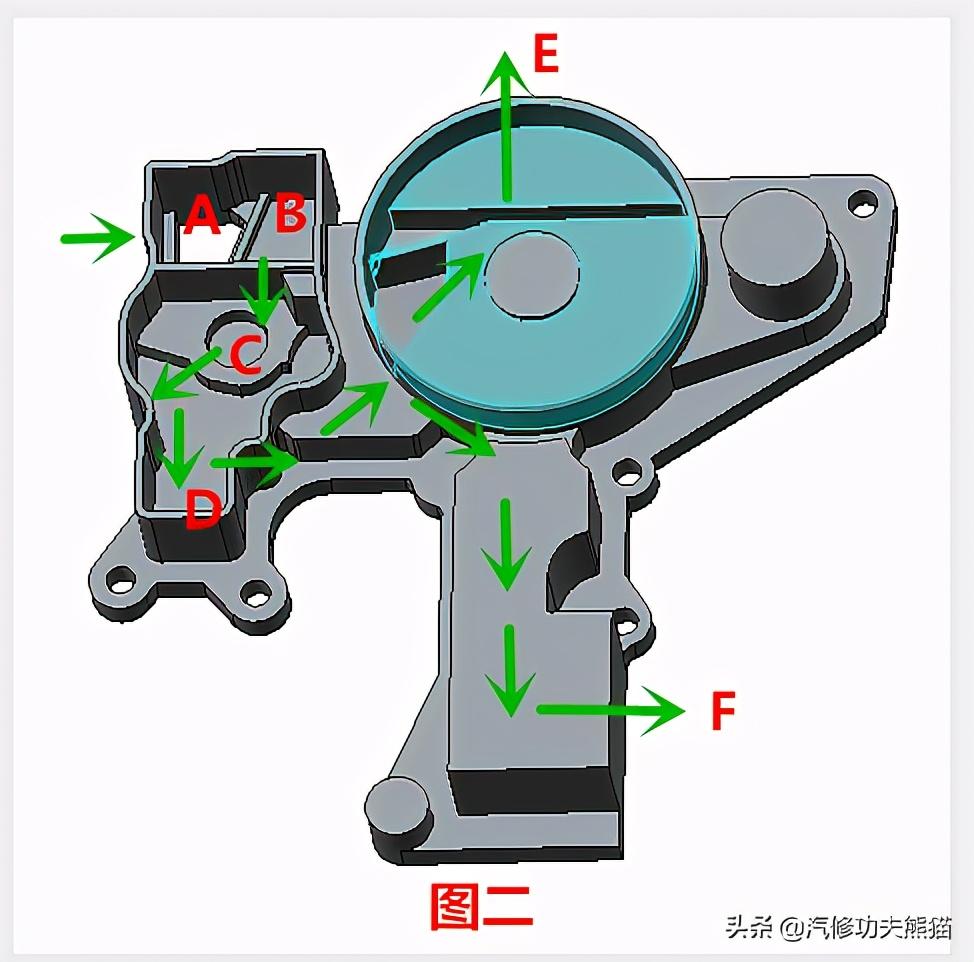 E
A B
C
D
F
图二
头条 @汽修功夫熊猫