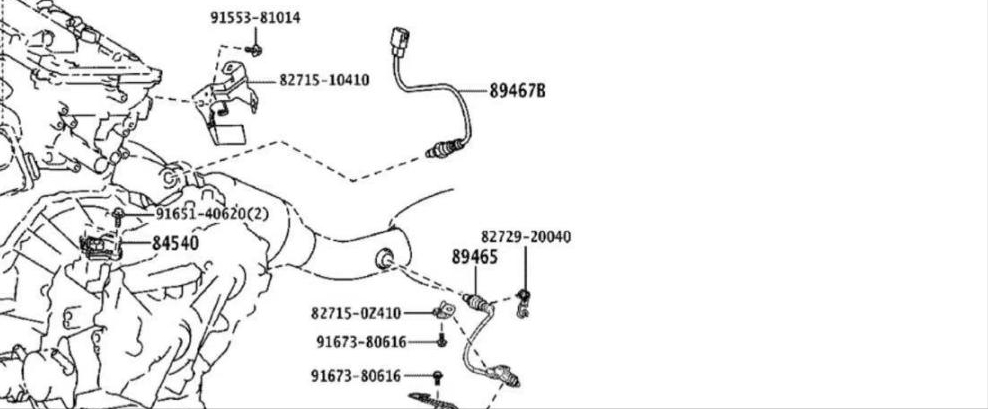 91553-81014

82715-10410

89467B

91651-40620(2)

84540

82729-20040

89465

82715-0Z410

91673-80616

91673-80616