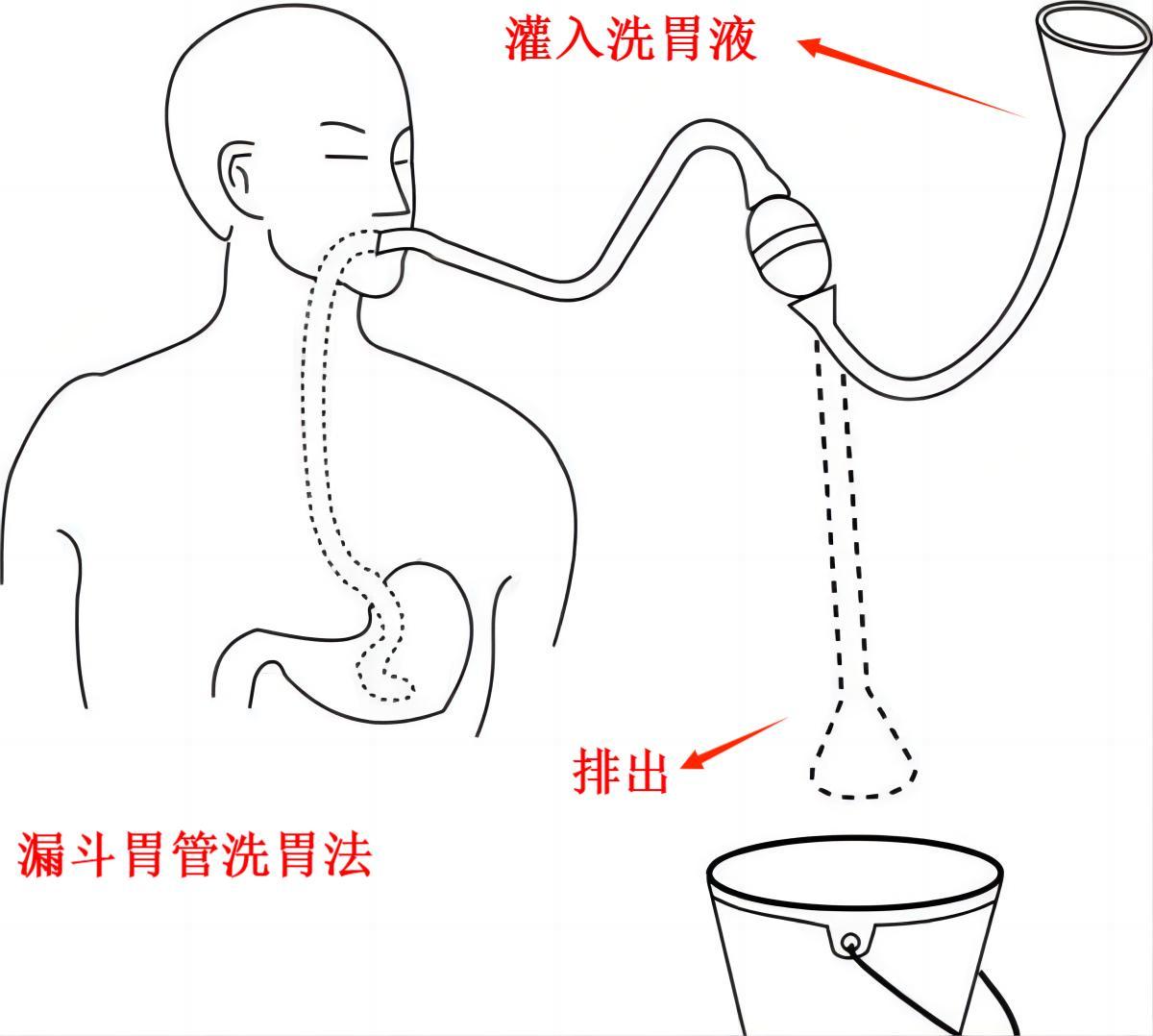 灌入洗胃液

排出

漏斗胃管洗胃法