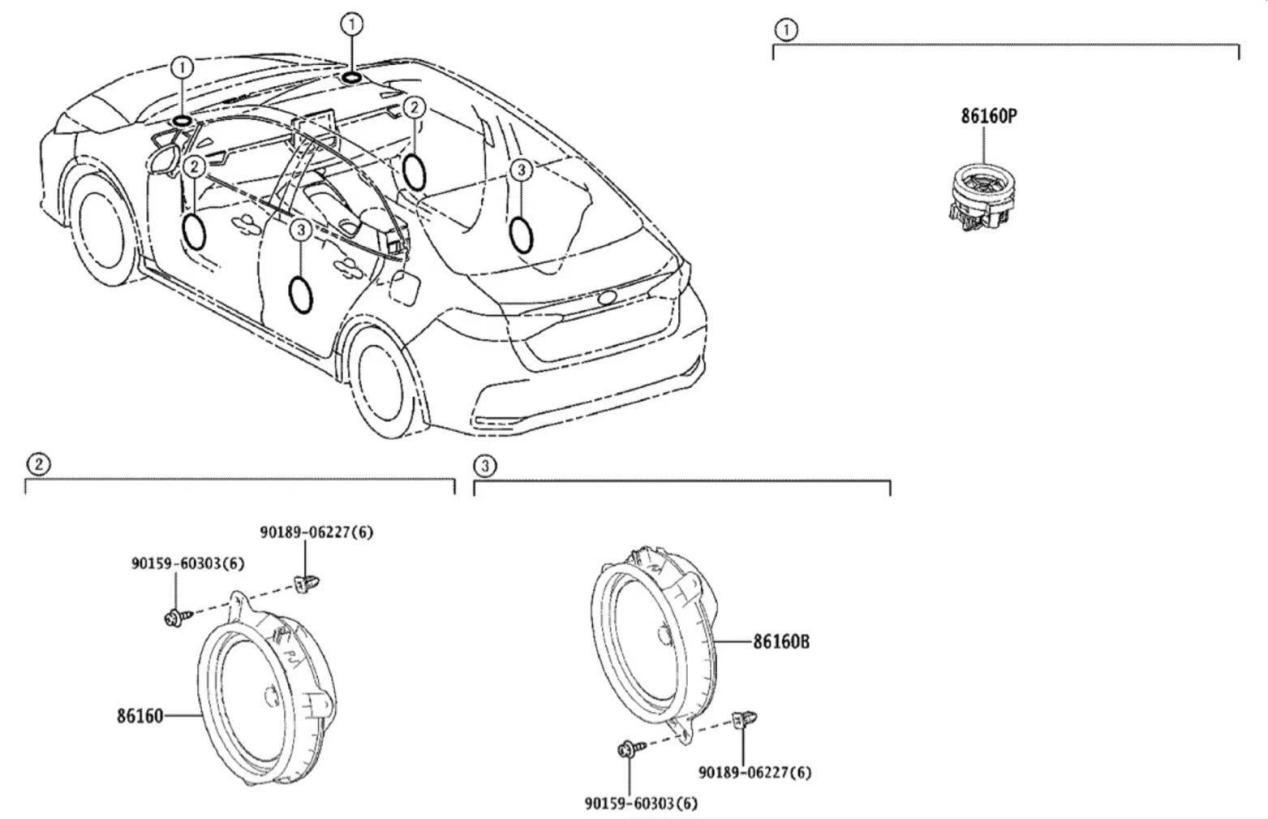 1
1
2
2
3
3

1
86160P

2
90189-06227(6)
90159-60303(6)
86160

3
86160B
90189-06227(6)
90159-60303(6)