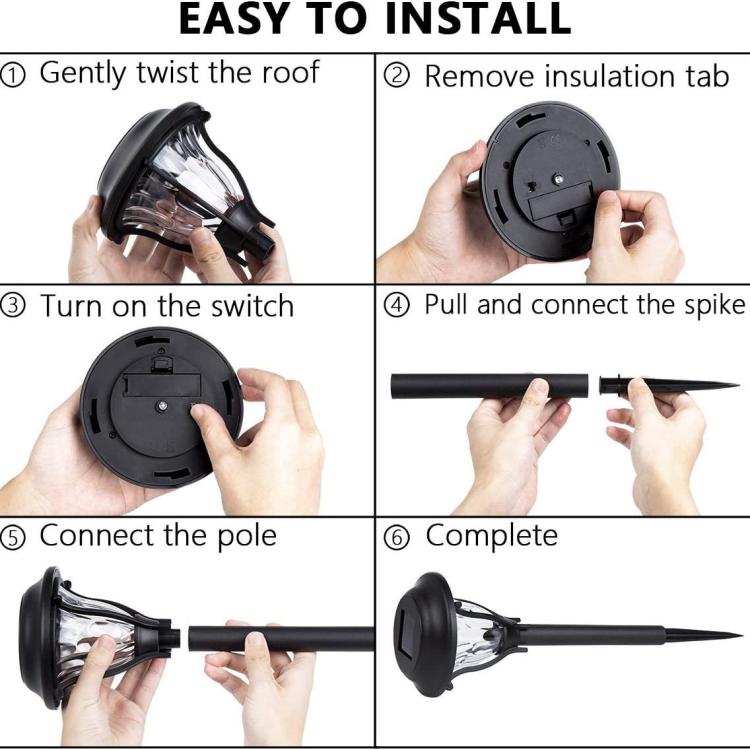 EASY TO INSTALL

① Gently twist the roof

② Remove insulation tab

③ Turn on the switch

④ Pull and connect the spike

⑤ Connect the pole

⑥ Complete