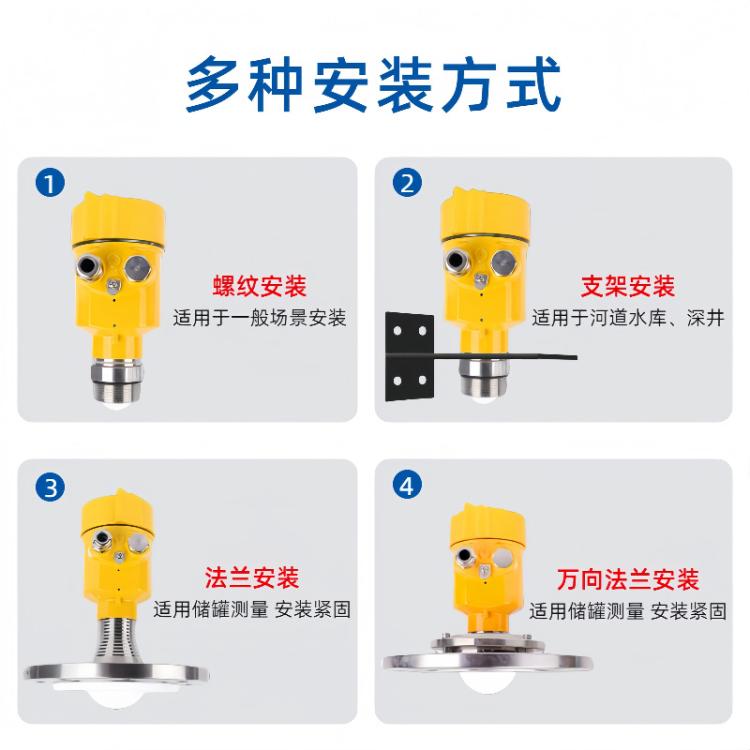 多种安装方式

1

螺纹安装
适用于一般场景安装

2

支架安装
适用于河道水库、深井

3

法兰安装
适用储罐测量 安装紧固

4

万向法兰安装
适用储罐测量 安装紧固