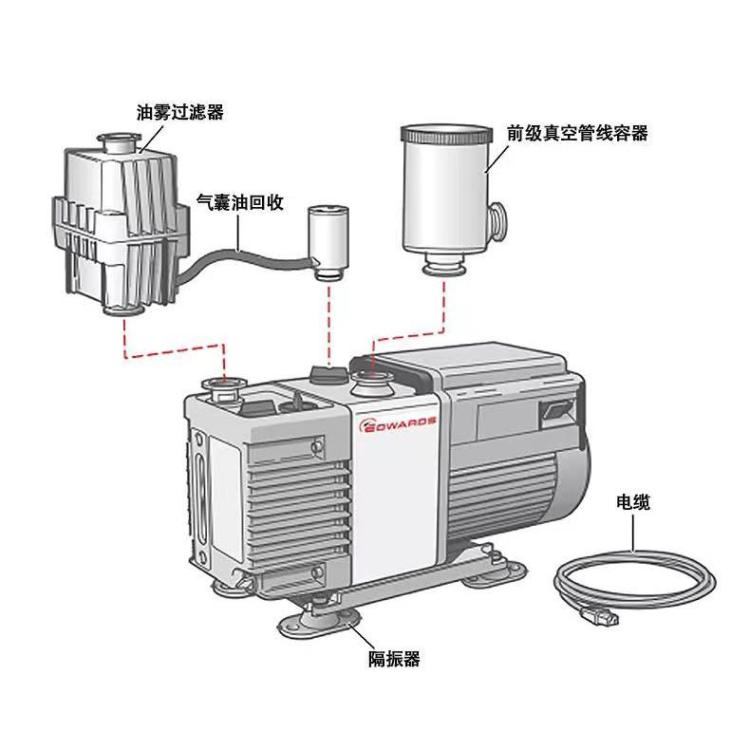 油雾过滤器

前级真空管线容器

气囊油回收

EDWARDS

电缆

隔振器