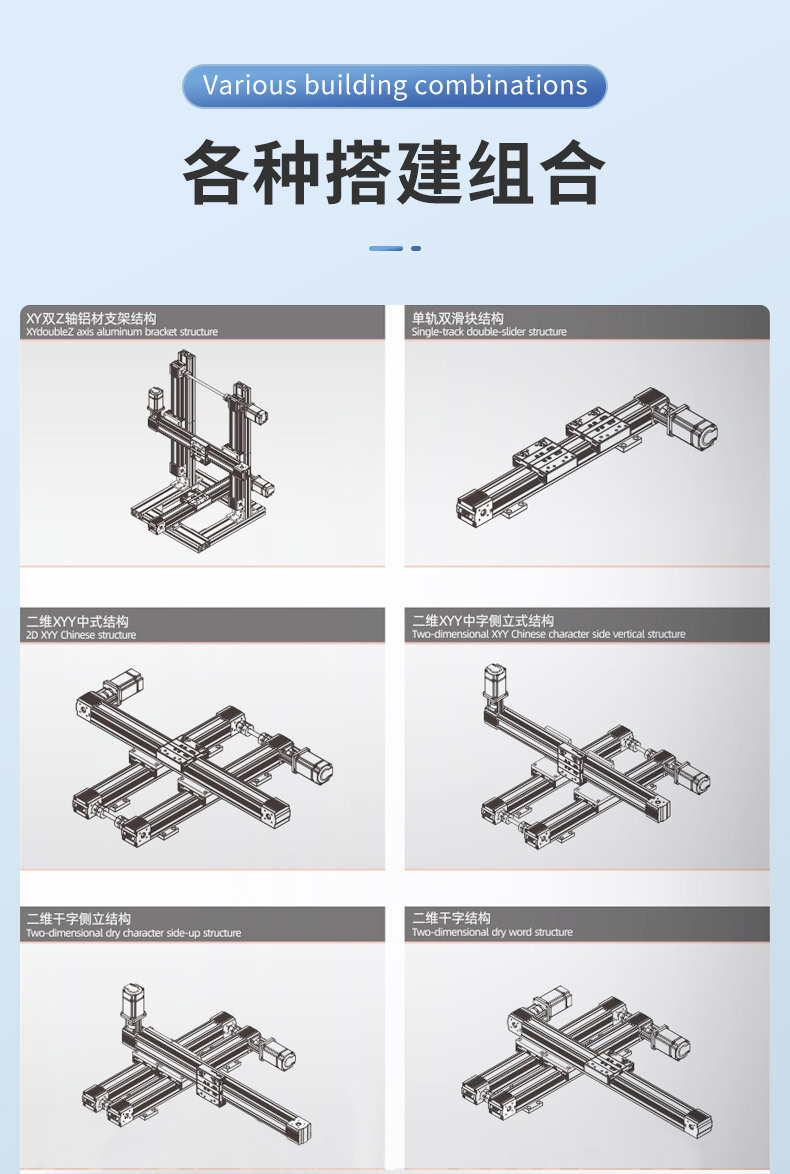 Various building combinations

各种搭建组合

XY双Z轴铝材支架结构
XYdoubleZ axis aluminum bracket structure

单轨双滑块结构
Single-track double-slider structure

二维XYY中式结构
2D XYY Chinese structure

二维XYY中字侧立式结构
Two-dimensional XYY Chinese character side vertical structure

二维干字侧立结构
Two-dimensional dry character side-up structure

二维干字结构
Two-dimensional dry word structure