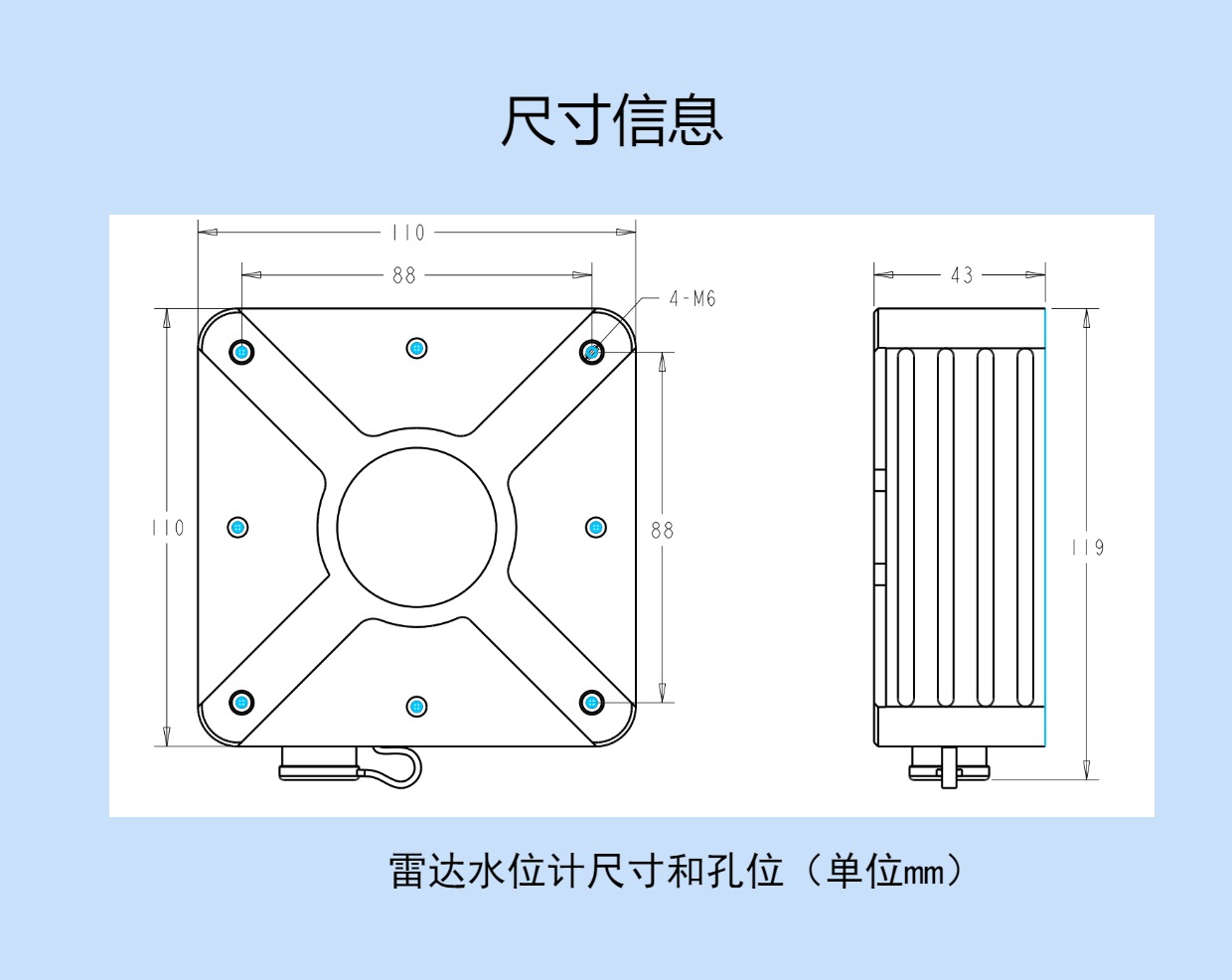 尺寸信息

110
88
4-M6
110
88
43
119

雷达水位计尺寸和孔位（单位mm）