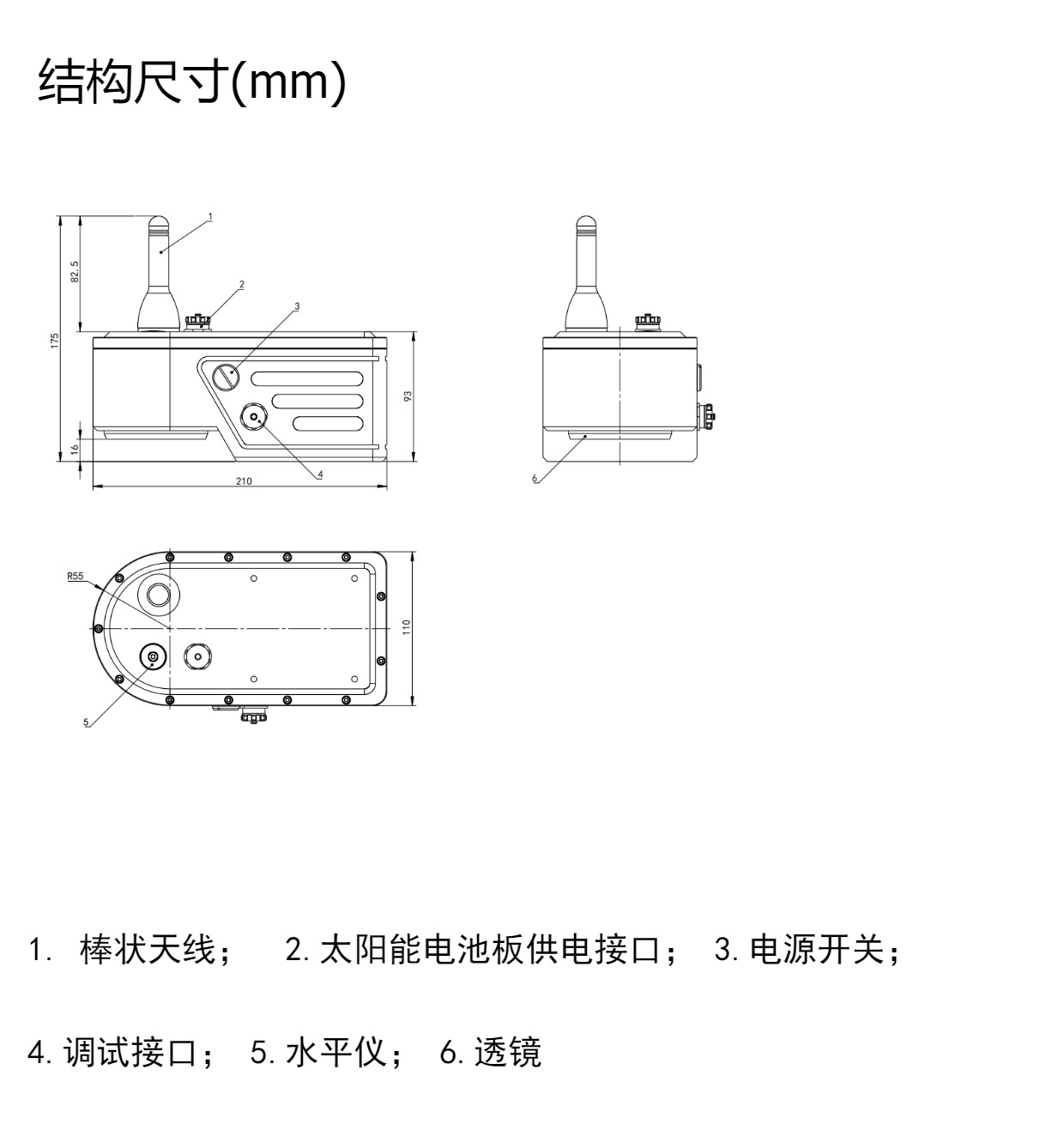 结构尺寸(mm)

1
82.5
2
3
175
93
16
4
210
6
R55
110
5

1. 棒状天线； 2. 太阳能电池板供电接口； 3. 电源开关；

4. 调试接口； 5. 水平仪； 6. 透镜